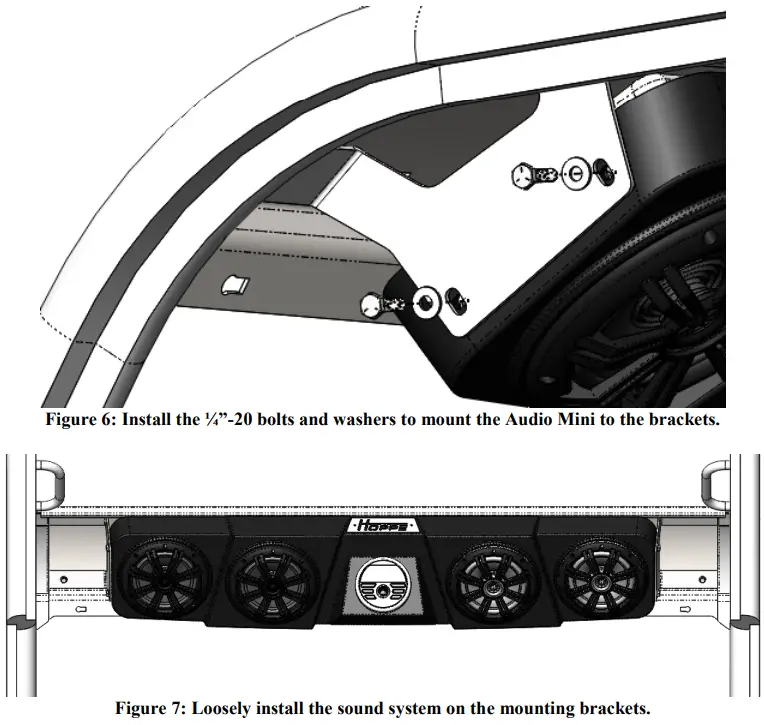 Figure 6: Install the ¼”-20 bolts and washers to mount the Audio Mini to the brackets.

Hoppe

Figure 7: Loosely install the sound system on the mounting brackets.