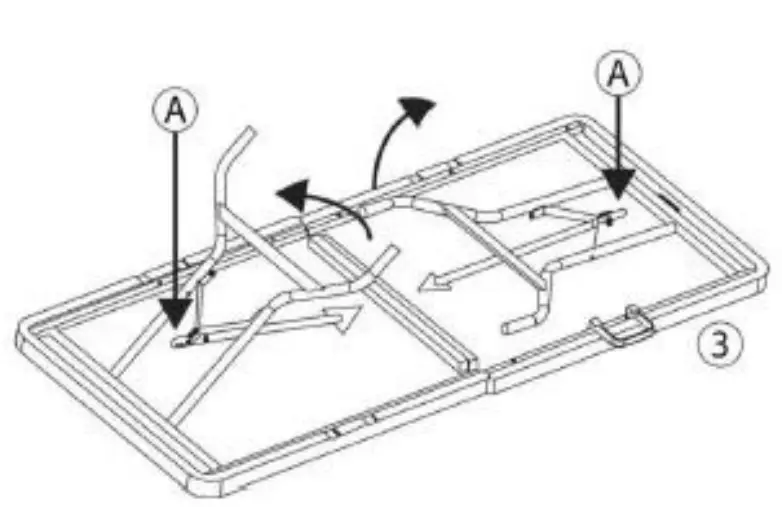 A
A
3