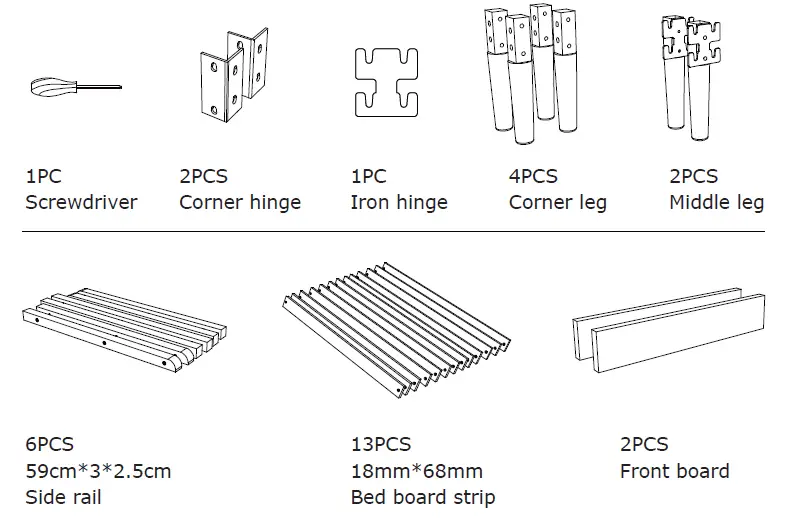 1PC
Screwdriver

2PCS
Corner hinge

1PC
Iron hinge

4PCS
Corner leg

2PCS
Middle leg

6PCS
59cm*3*2.5cm
Side rail

13PCS
18mm*68mm
Bed board strip

2PCS
Front board