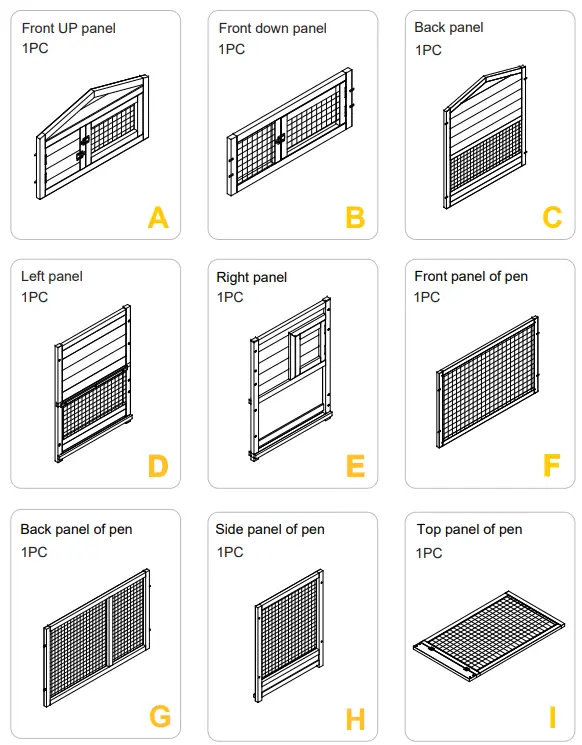 Front UP panel
1PC
A

Front down panel
1PC
B

Back panel
1PC
C

Left panel
1PC
D

Right panel
1PC
E

Front panel of pen
1PC
F

Back panel of pen
1PC
G

Side panel of pen
1PC
H

Top panel of pen
1PC
I