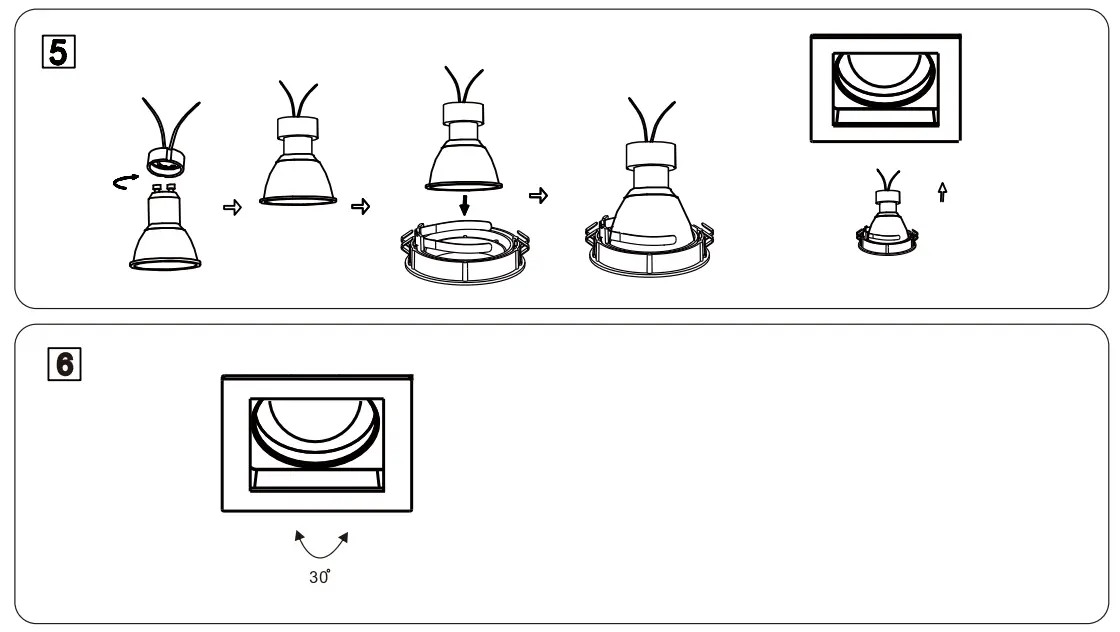 5

6

30°