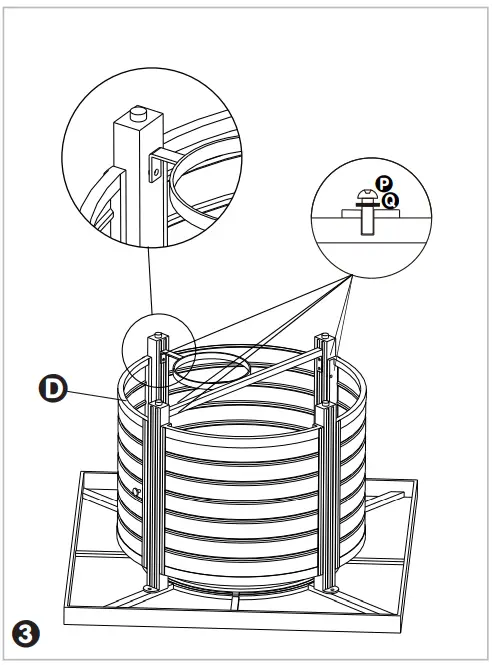 P
Q
D
3