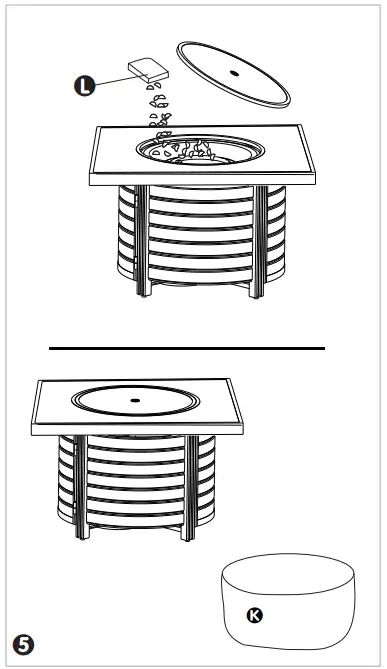 L

K

5