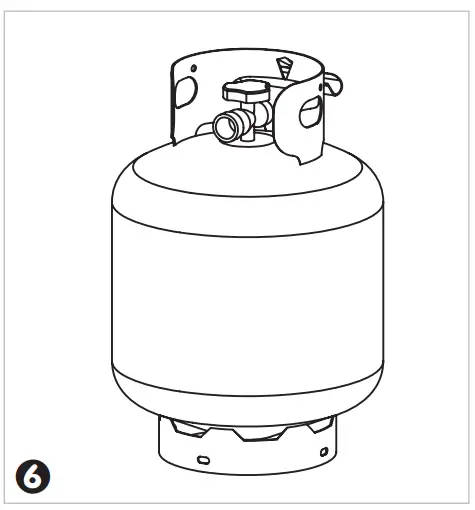 6