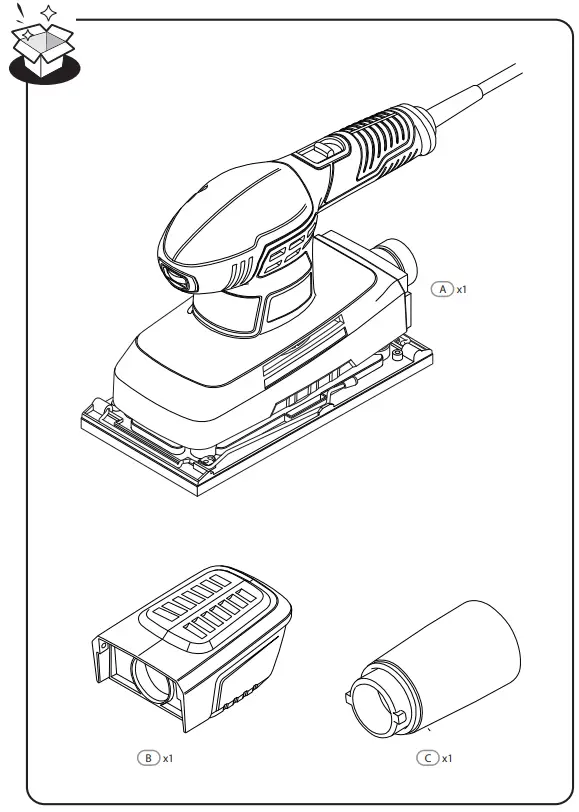 A x1

B x1

C x1