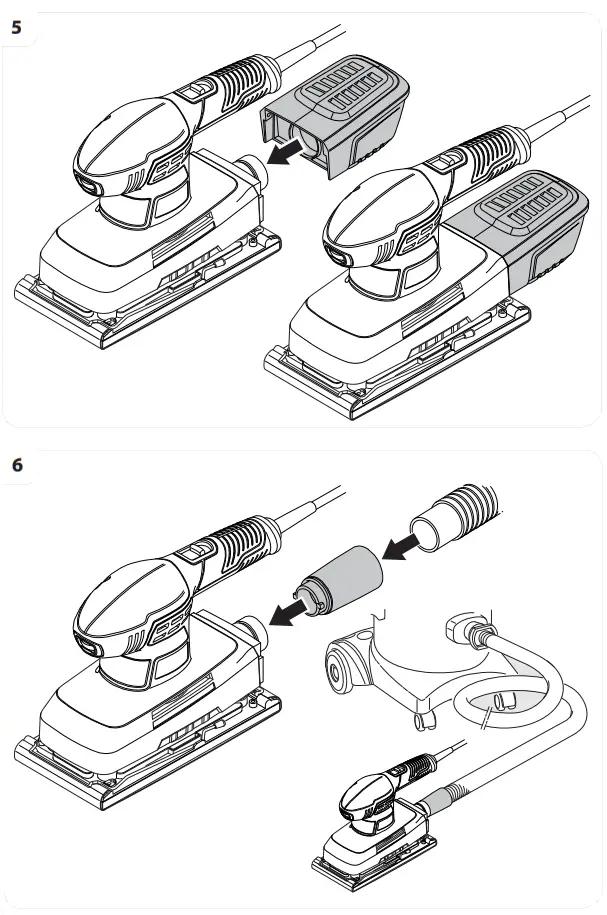 5

6