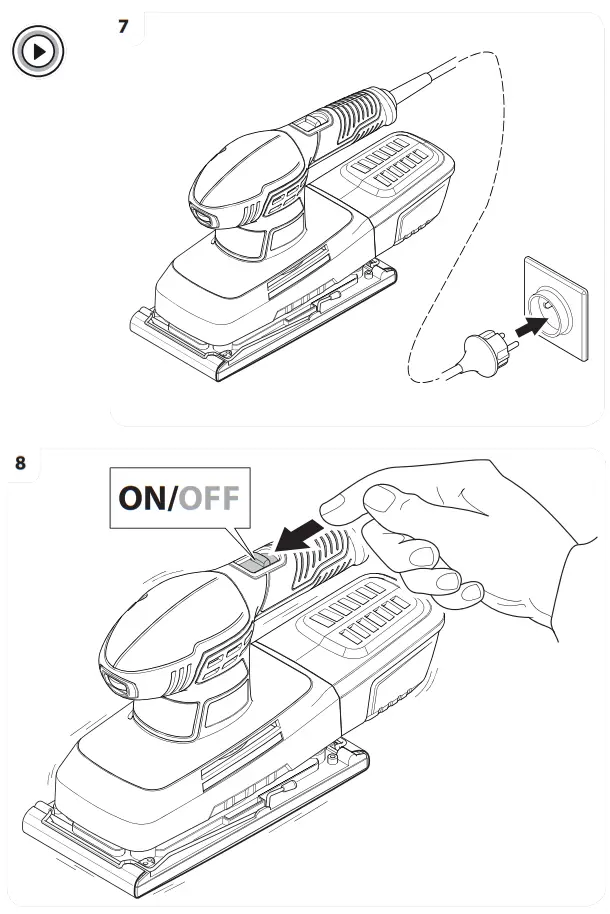 7

8

ON/OFF