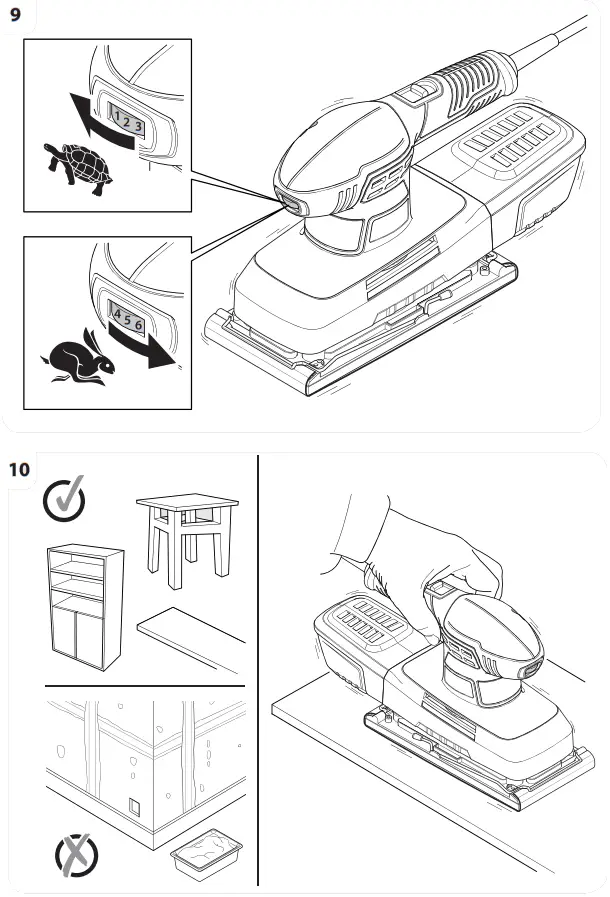 9

1 2 3

4 5 6

10