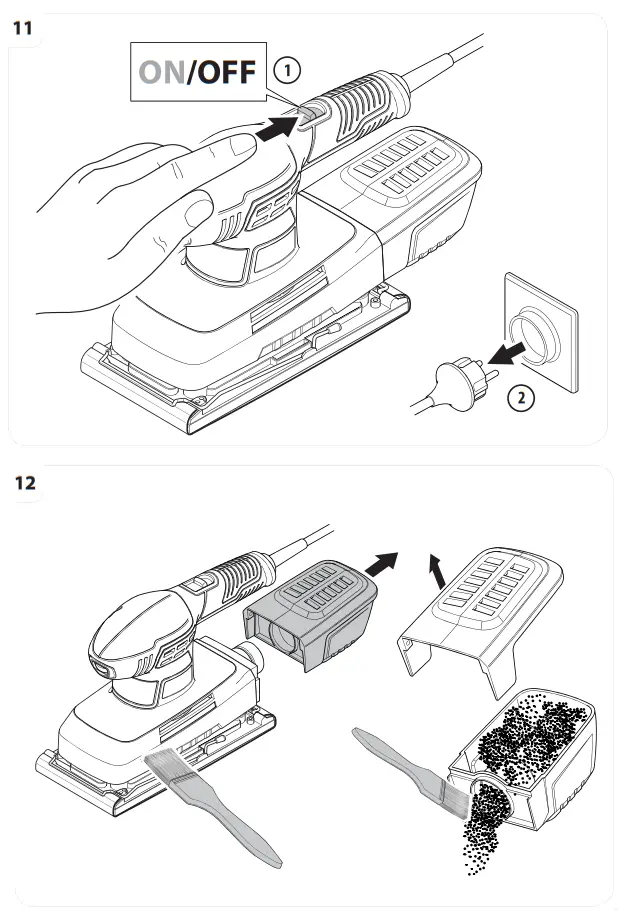 11

ON/OFF ①

②

12