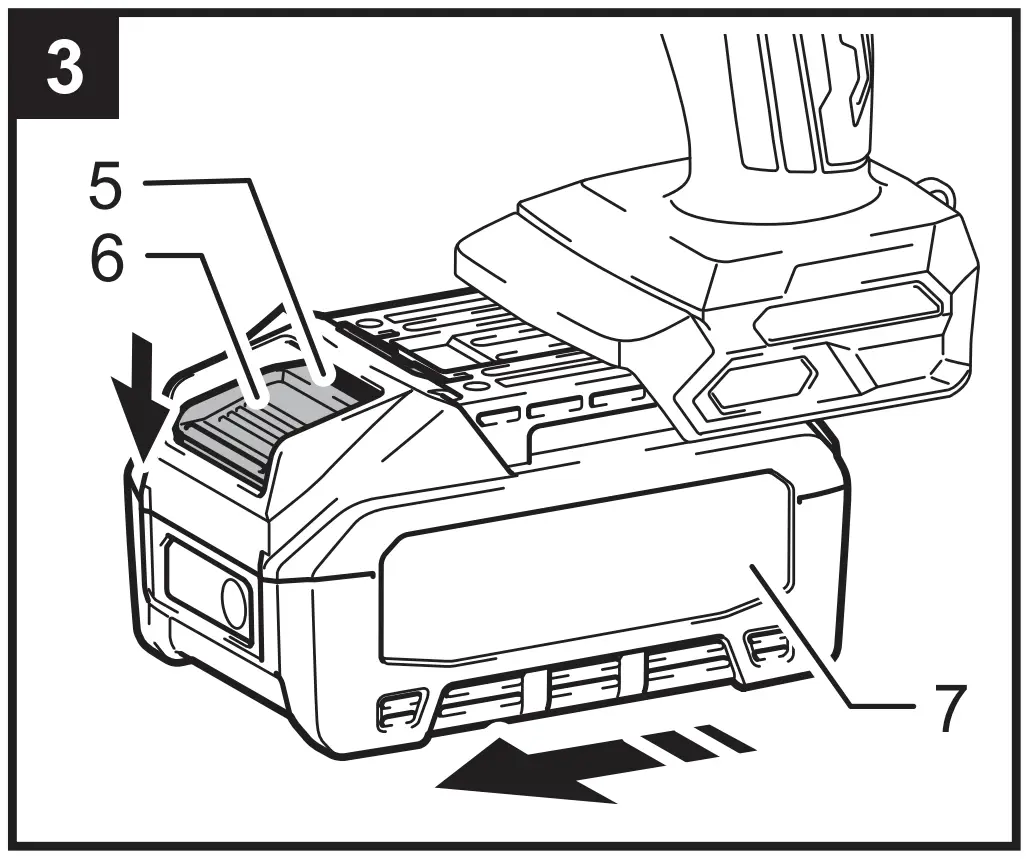 3
5
6
7