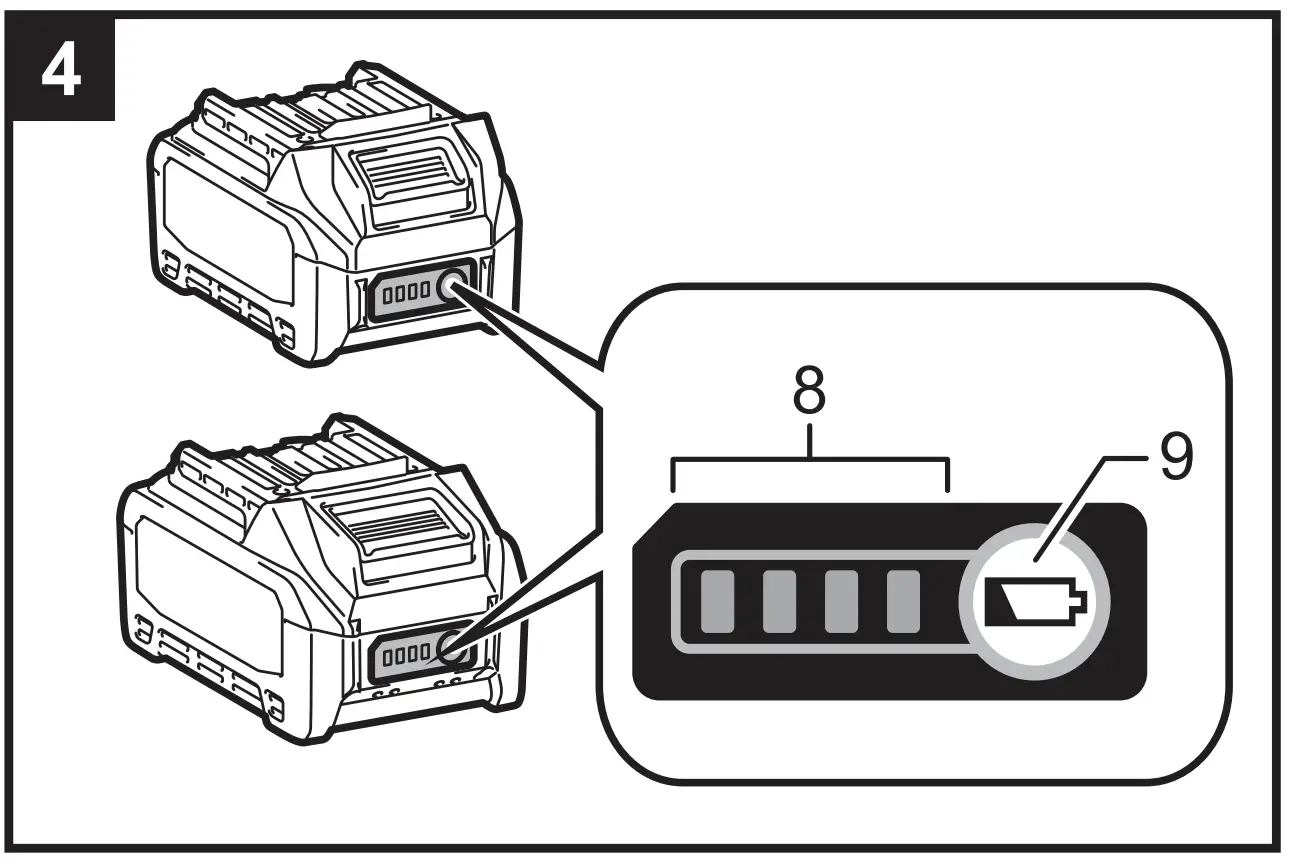 4

8

9