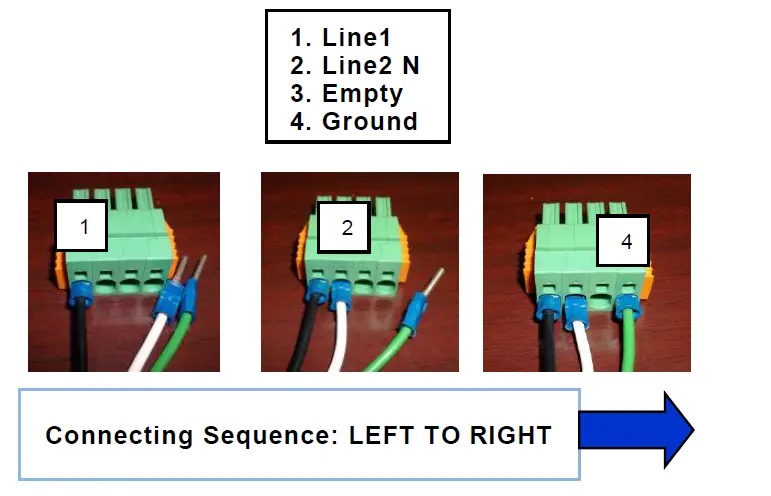 1. Line1
2. Line2 N
3. Empty
4. Ground

1

2

4

Connecting Sequence: LEFT TO RIGHT