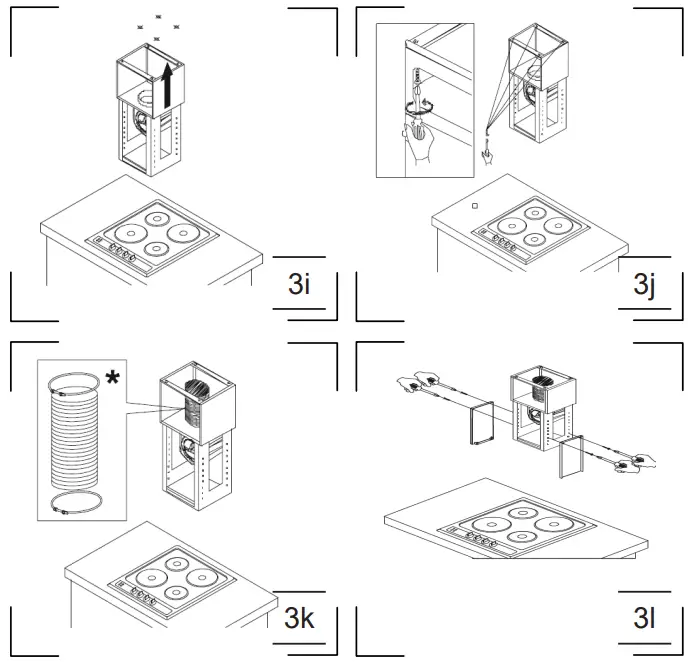 3i

3j

*

3k

3l