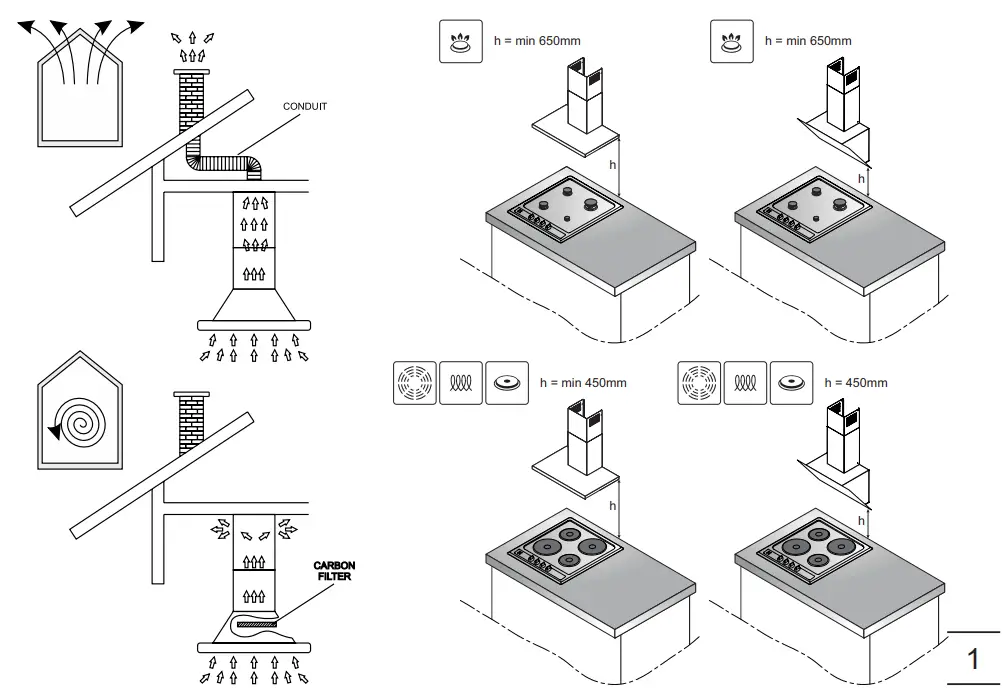 CONDUIT

CARBON FILTER

h = min 650mm

h

h = min 650mm

h

h = min 450mm

h

h = 450mm

h

1