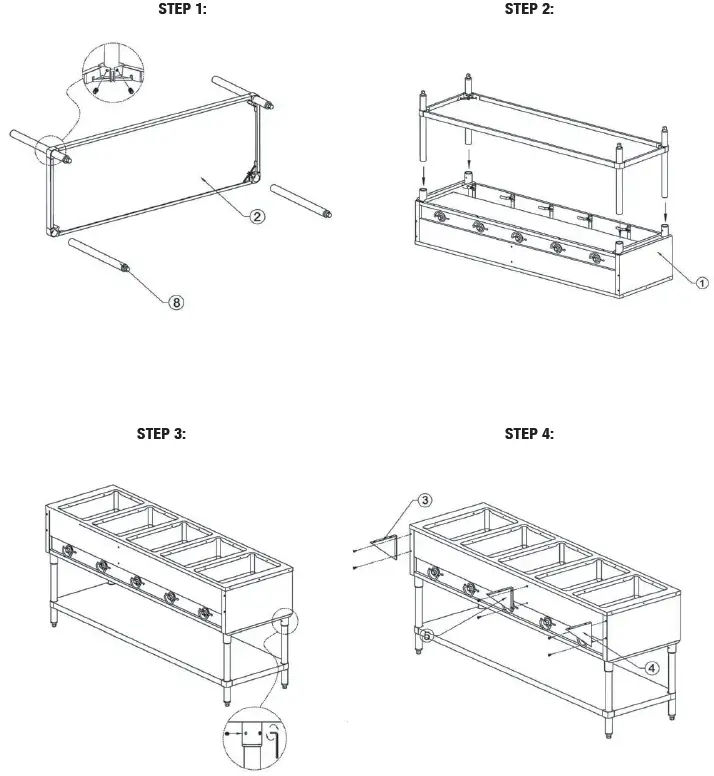 STEP 1:

2

8

STEP 2:

1

STEP 3:

STEP 4:

3

5

4