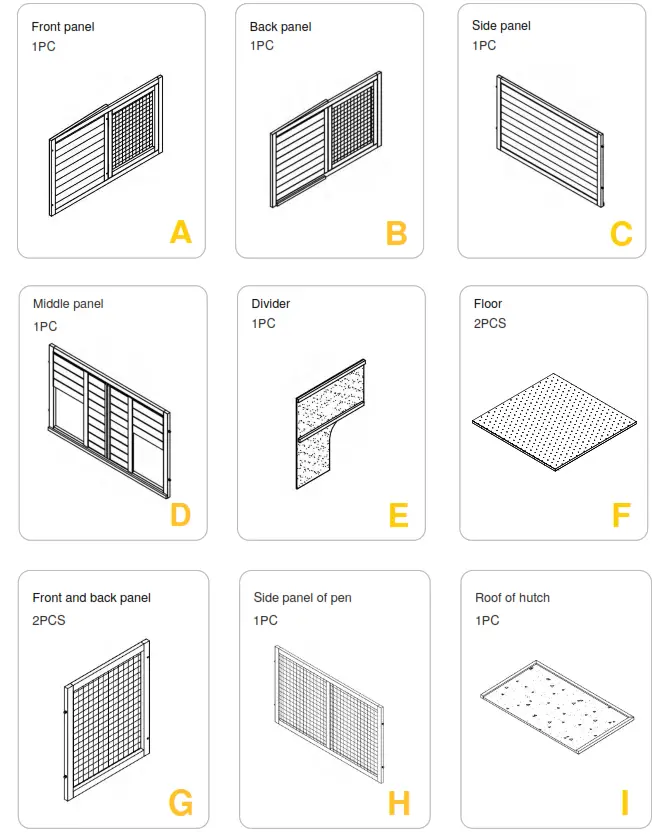 Front panel
1PC
A

Back panel
1PC
B

Side panel
1PC
C

Middle panel
1PC
D

Divider
1PC
E

Floor
2PCS
F

Front and back panel
2PCS
G

Side panel of pen
1PC
H

Roof of hutch
1PC
I