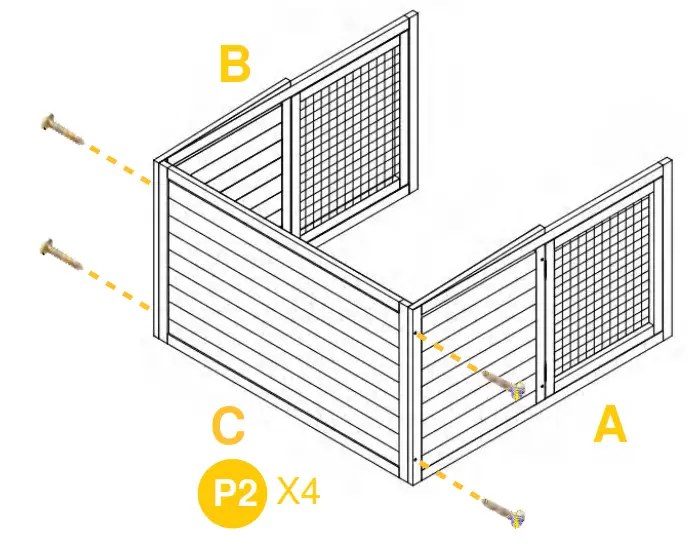 B

C

A

P2 X4