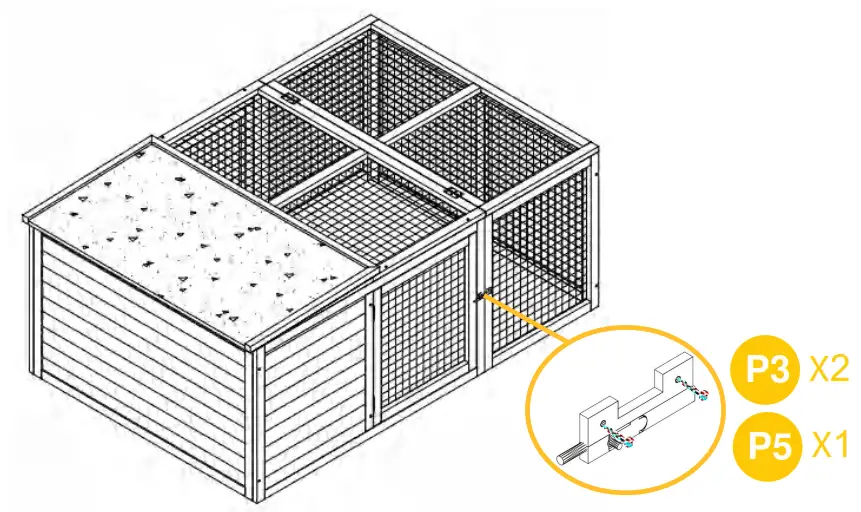 P3 X2
P5 X1