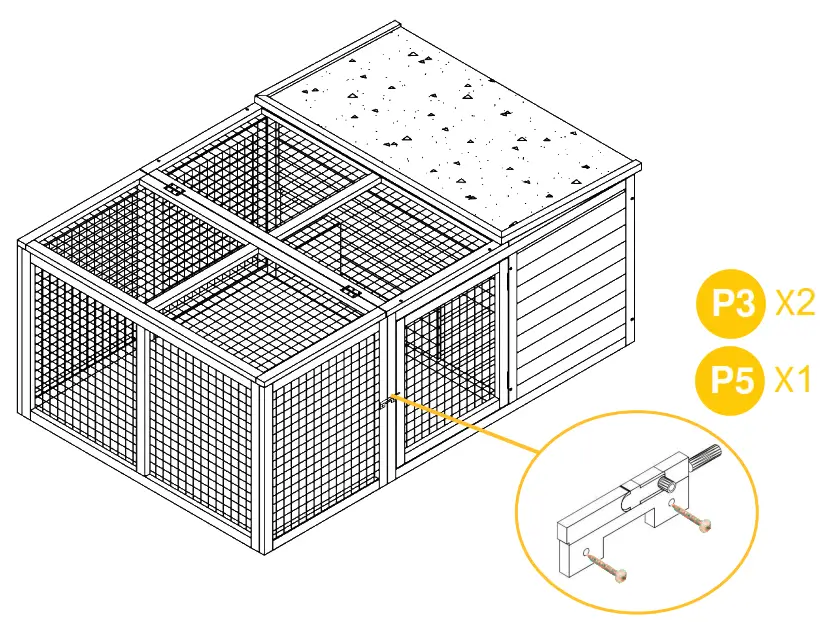 P3 X2
P5 X1