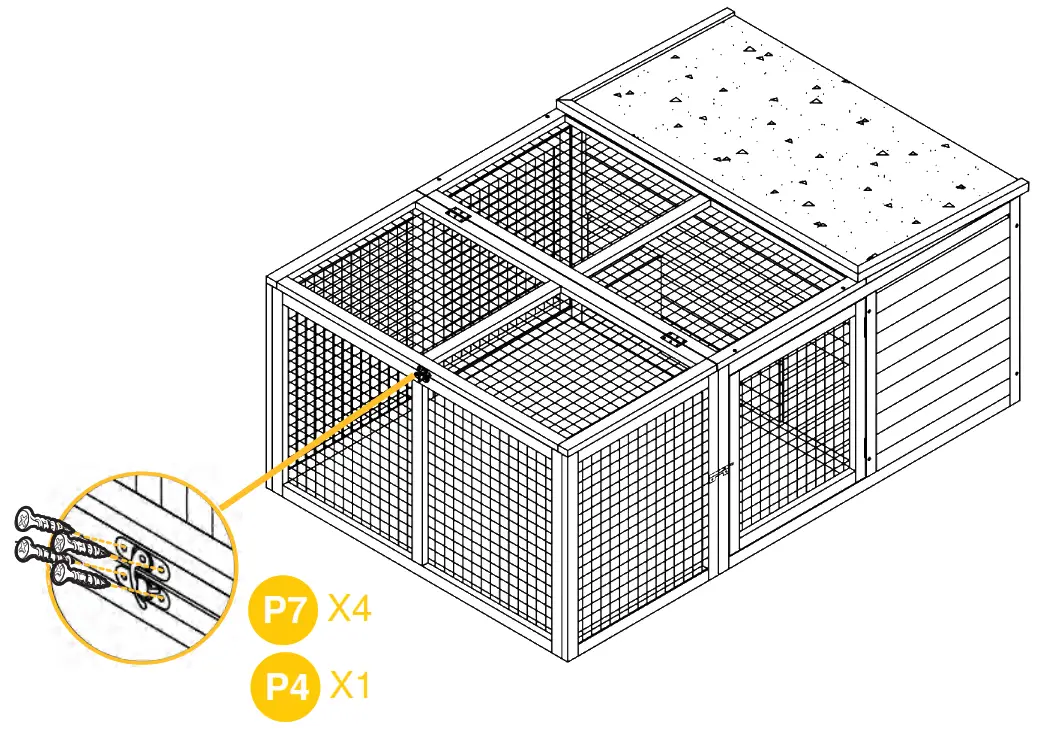 P7 X4
P4 X1