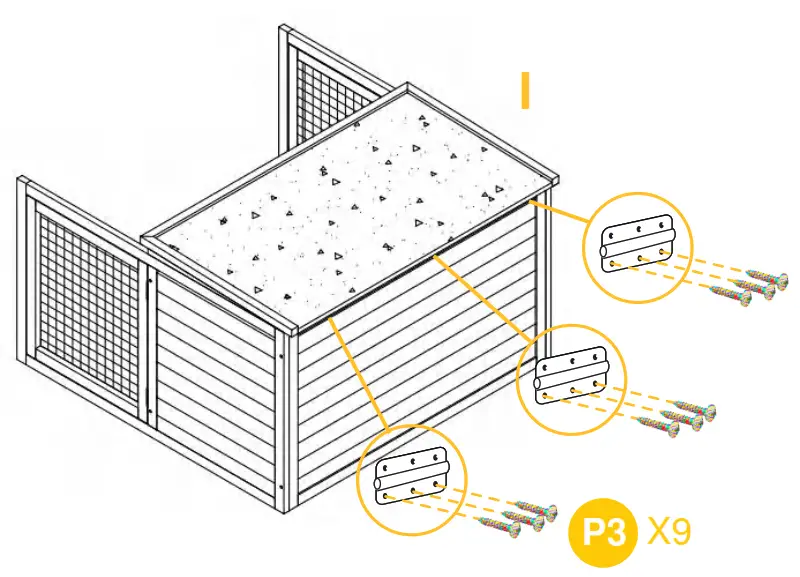 I

P3 X9