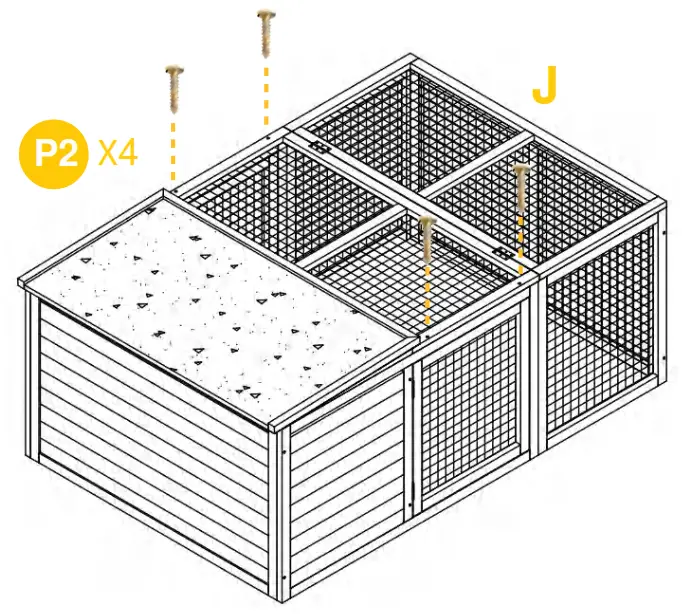 P2 X4

J