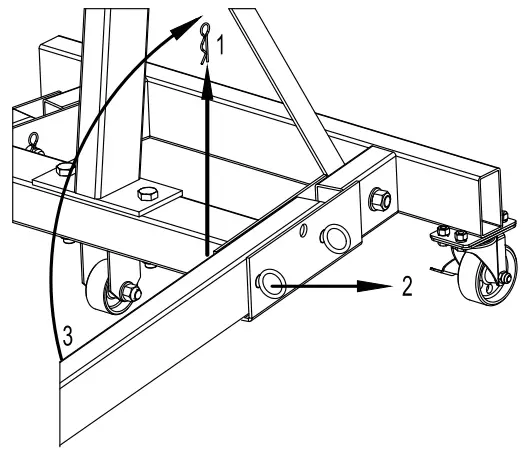 1
2
3