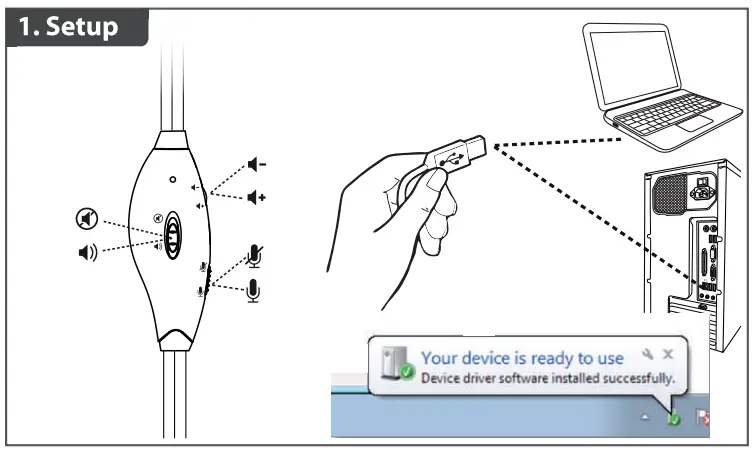 1. Setup

Your device is ready to use
Device driver software installed successfully.