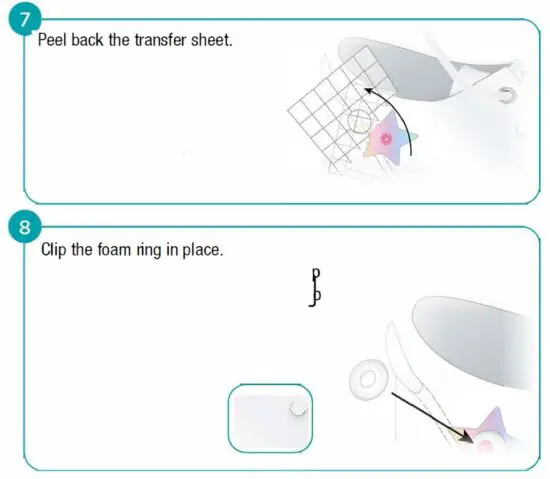 7
Peel back the transfer sheet.

8
Clip the foam ring in place.