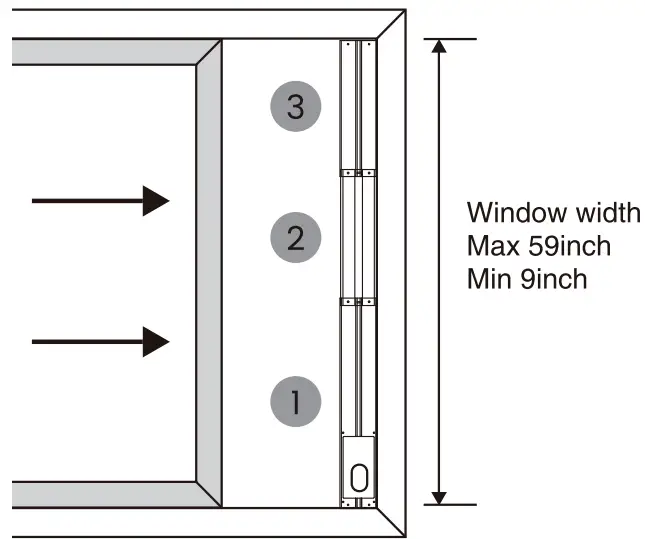 3
2
1
Window width
Max 59inch
Min 9inch