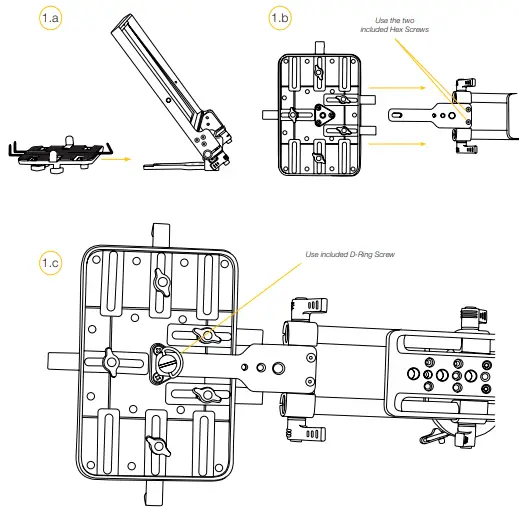 1.a

1.b

Use the two included Hex Screws

1.c

Use included D-Ring Screw