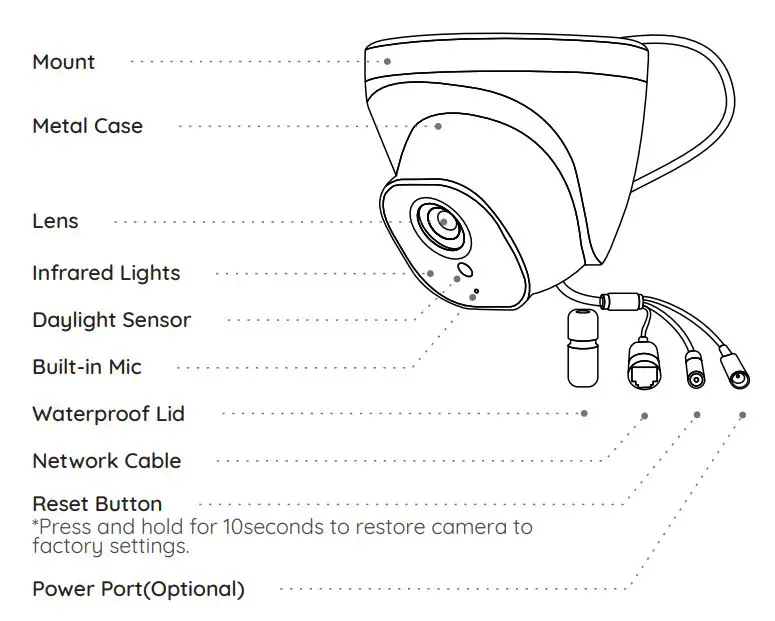 Mount

Metal Case

Lens

Infrared Lights

Daylight Sensor

Built-in Mic

Waterproof Lid

Network Cable

Reset Button
*Press and hold for 10seconds to restore camera to factory settings.

Power Port(Optional)