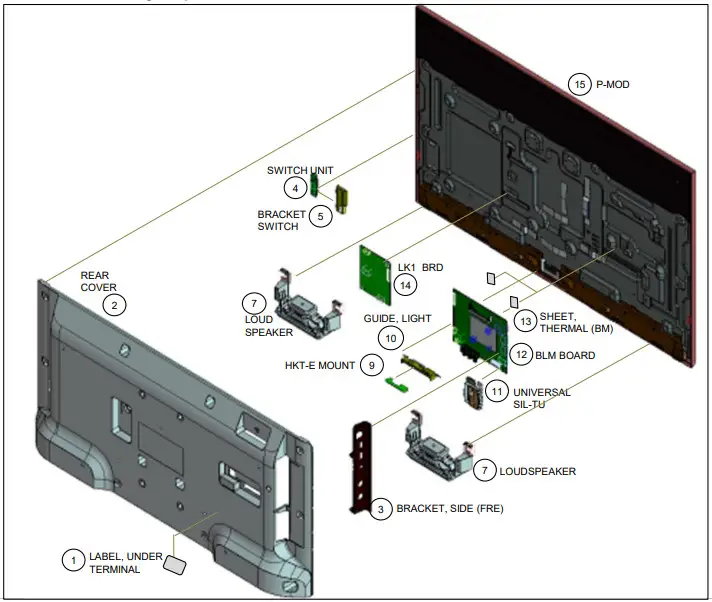 15 P-MOD

SWITCH UNIT
4

BRACKET SWITCH 5

REAR COVER
2

7
LOUD SPEAKER

LK1 BRD
14

GUIDE, LIGHT
10

13 SHEET, THERMAL (BM)

HKT-E MOUNT 9

12 BLM BOARD

11 UNIVERSAL SIL-TU

7 LOUDSPEAKER

3 BRACKET, SIDE (FRE)

1 LABEL, UNDER TERMINAL