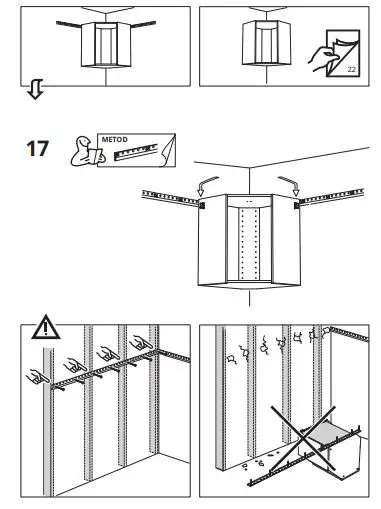 22

17

METOD