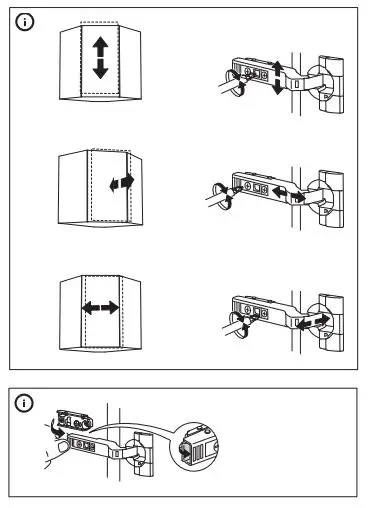 i

i