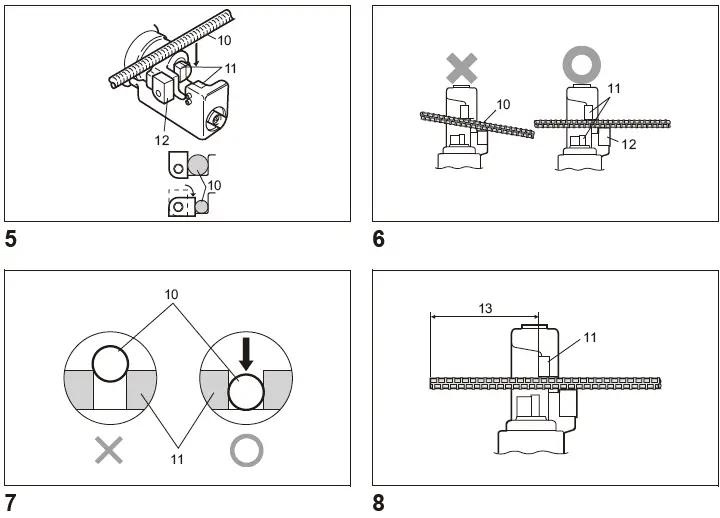 10
11
12
10

5

10
11
12

6

10
11

7

13
11

8