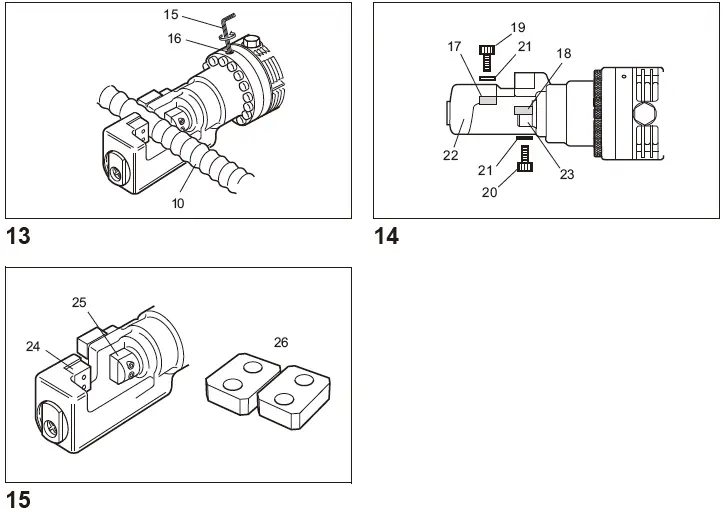 15
16
10
13

19
17
21
18
22
21
23
20
14

25
24
26
15