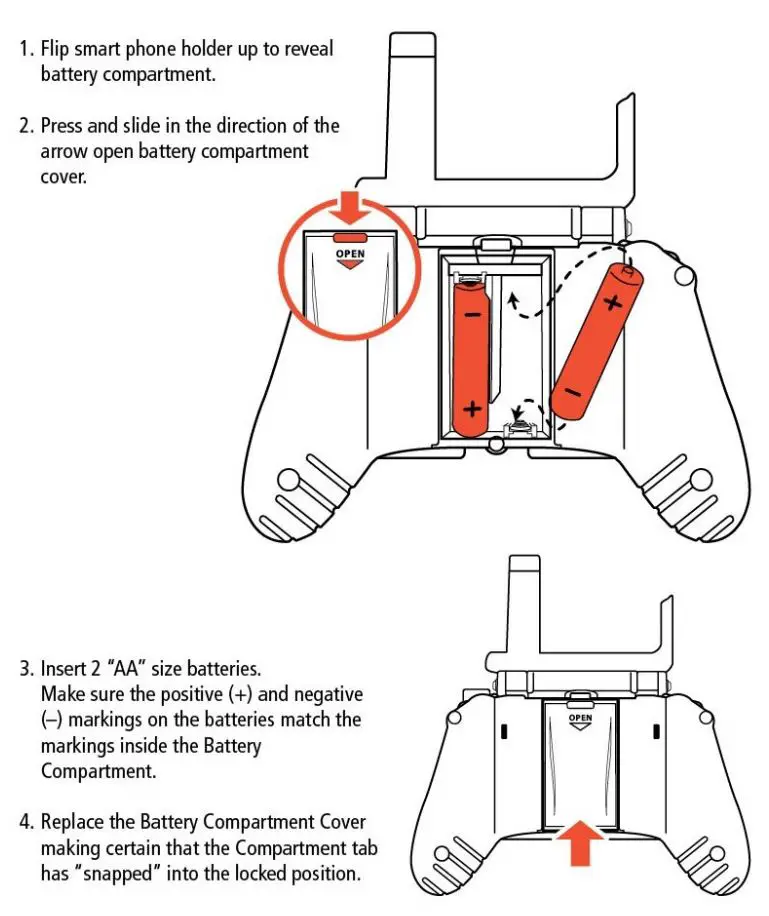 1. Flip smart phone holder up to reveal battery compartment.

2. Press and slide in the direction of the arrow open battery compartment cover.

OPEN

−
+
+
−

3. Insert 2 "AA" size batteries. Make sure the positive (+) and negative (–) markings on the batteries match the markings inside the Battery Compartment.

4. Replace the Battery Compartment Cover making certain that the Compartment tab has "snapped" into the locked position.

OPEN