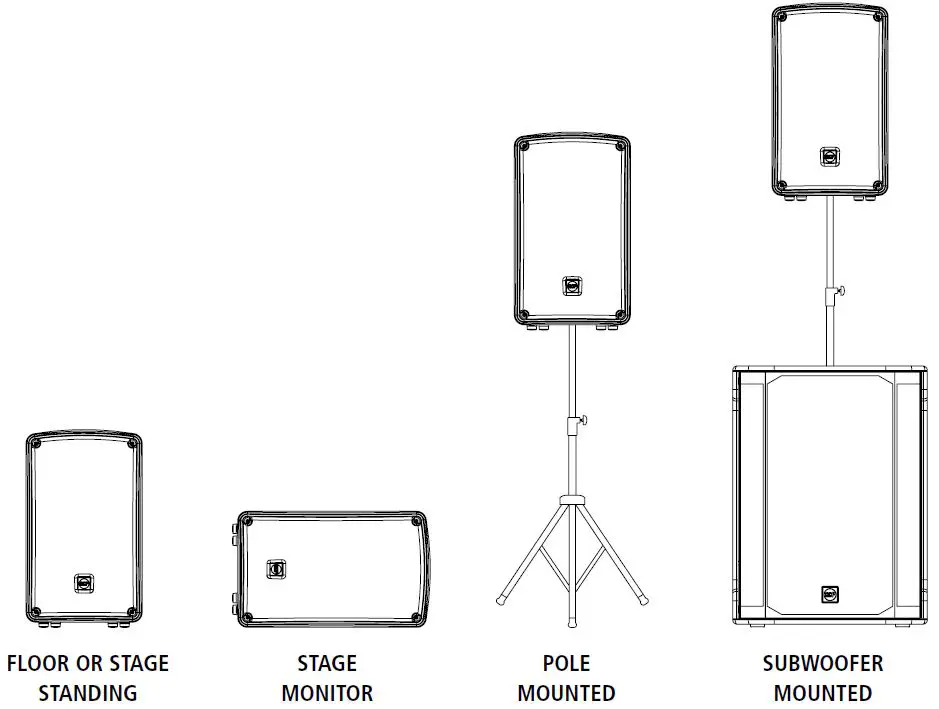 FLOOR OR STAGE STANDING

STAGE MONITOR

POLE MOUNTED

SUBWOOFER MOUNTED