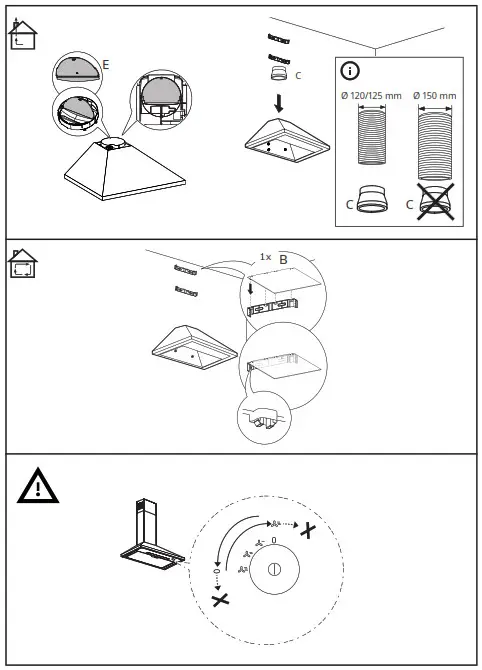 E

C

Ø 120/125 mm

Ø 150 mm

C

C

1x B

0

0