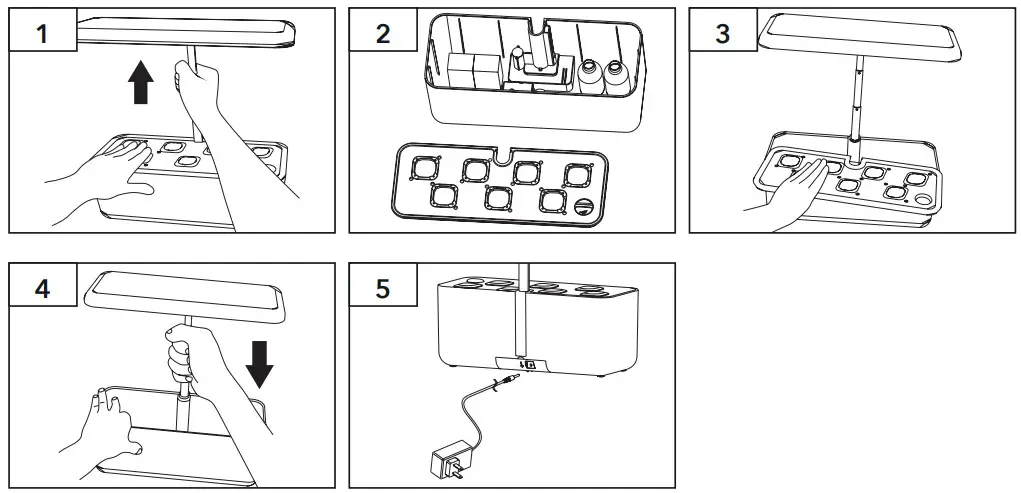 1

2

3

4

5