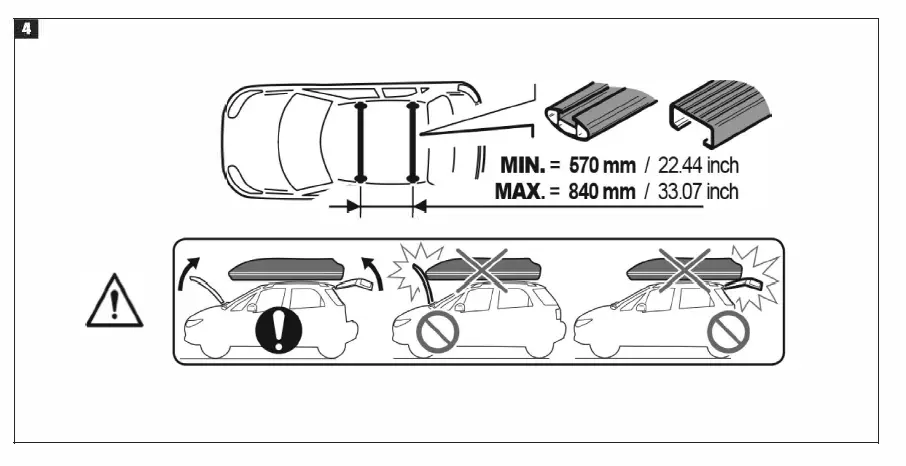 4

MIN. = 570 mm / 22.44 inch
MAX. = 840 mm / 33.07 inch