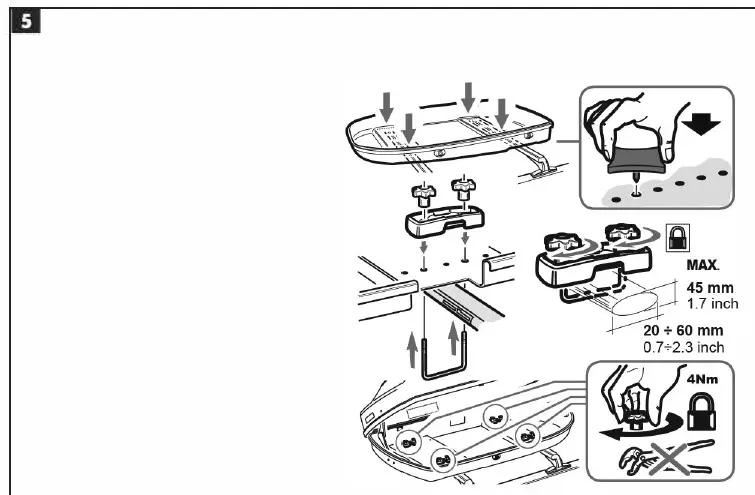 5

MAX.
45 mm
1.7 inch

20 ÷ 60 mm
0.7÷2.3 inch

4Nm