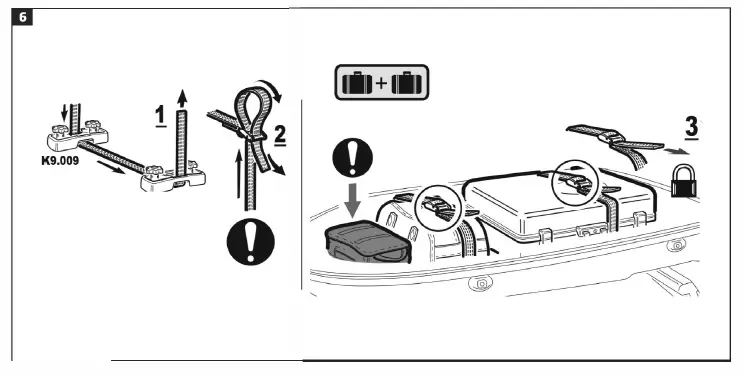 6

K9.009

1

2

+

3