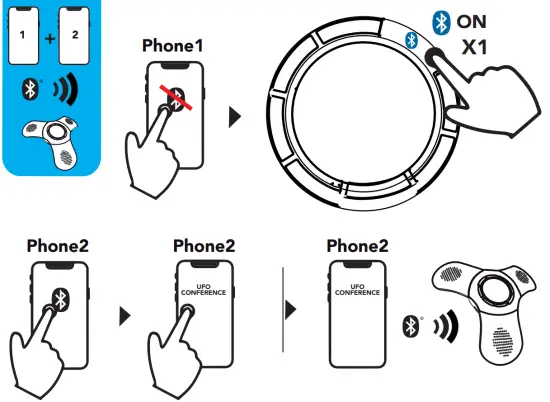 1 + 2

Phone1

ON
X1

Phone2

Phone2

UFO CONFERENCE

Phone2

UFO CONFERENCE