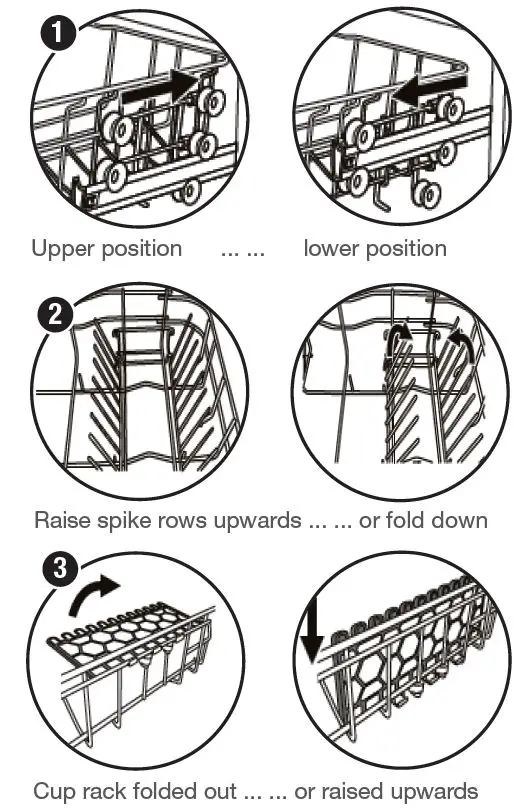 1

Upper position ... ... lower position

2

Raise spike rows upwards ... ... or fold down

3

Cup rack folded out ... ... or raised upwards