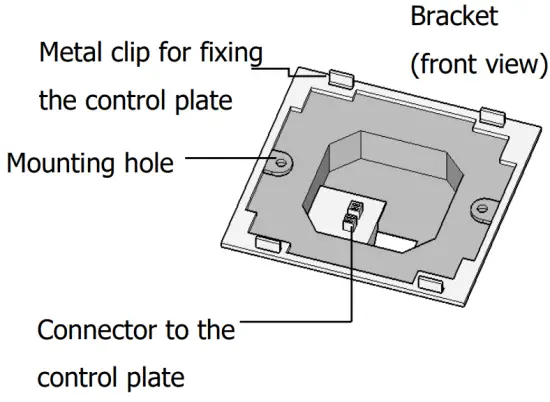 Bracket
(front view)

Metal clip for fixing the control plate

Mounting hole

Connector to the control plate