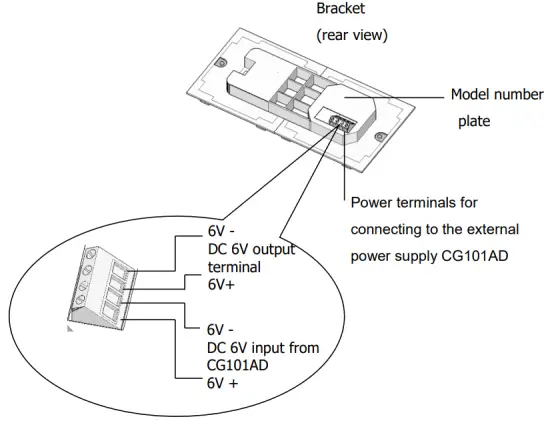 Bracket
(rear view)

Model number plate

Power terminals for connecting to the external power supply CG101AD

6V -
DC 6V output terminal
6V+

6V -
DC 6V input from CG101AD
6V +