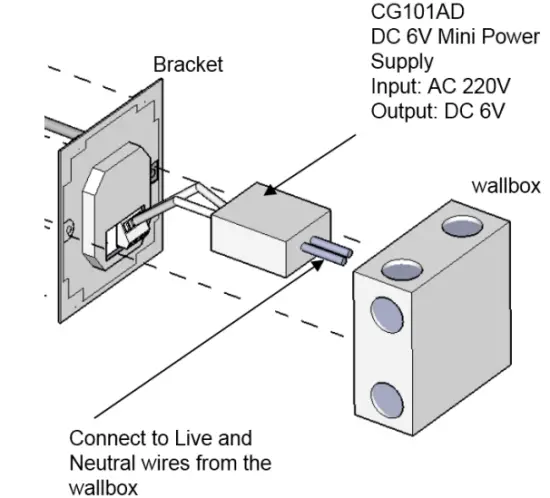 CG101AD
DC 6V Mini Power Supply
Input: AC 220V
Output: DC 6V

Bracket

wallbox

Connect to Live and Neutral wires from the wallbox