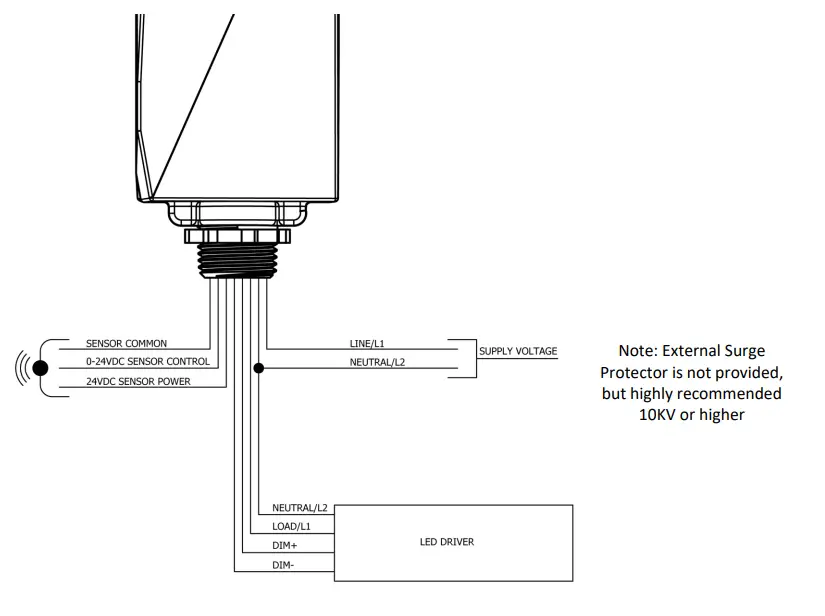 SENSOR COMMON
0-24VDC SENSOR CONTROL
24VDC SENSOR POWER

LINE/L1
NEUTRAL/L2
SUPPLY VOLTAGE

Note: External Surge Protector is not provided, but highly recommended 10KV or higher

NEUTRAL/L2
LOAD/L1
DIM+
DIM-
LED DRIVER